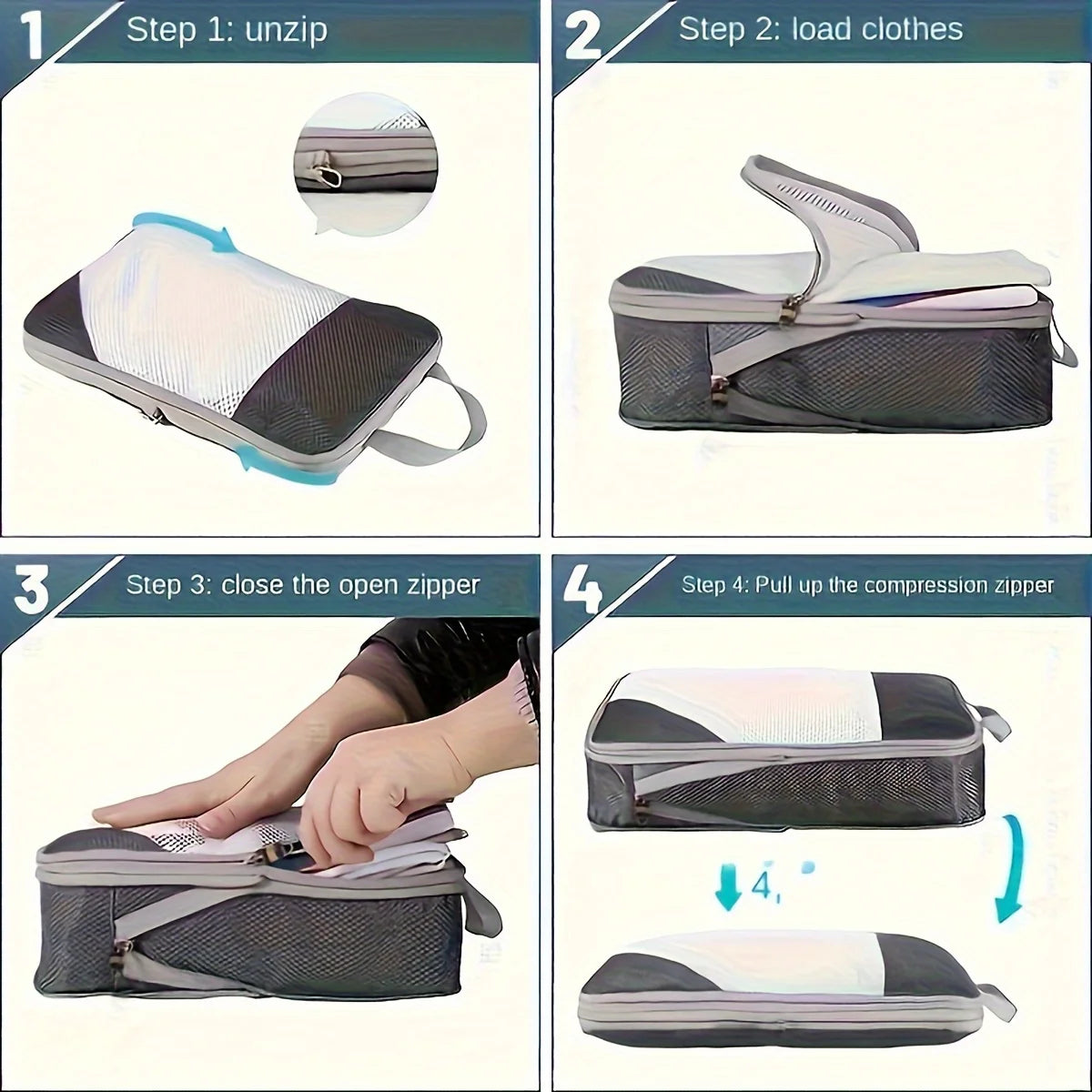 1 Step 1: unzip

2 Step 2: load clothes

3 Step 3: close the open zipper

4 Step 4: Pull up the compression zipper

4,