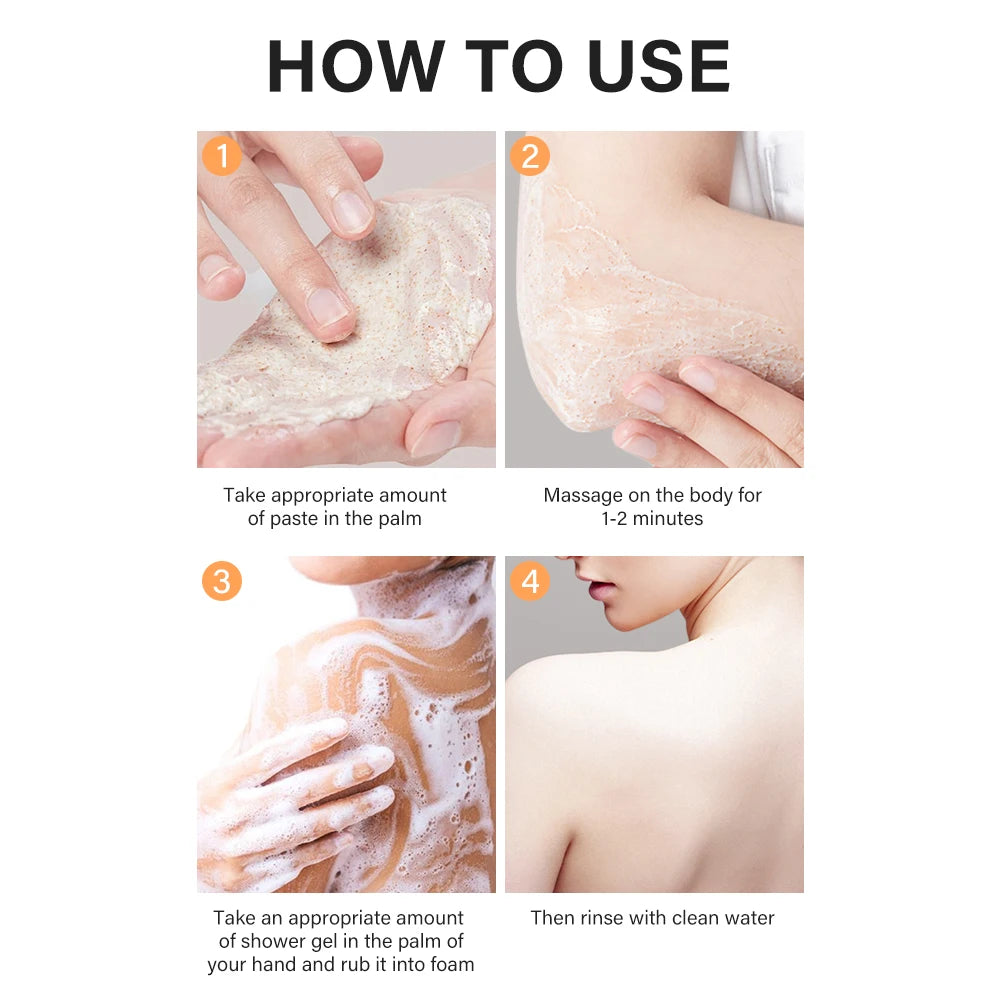 HOW TO USE

1

Take appropriate amount of paste in the palm

2

Massage on the body for 1-2 minutes

3

Take an appropriate amount of shower gel in the palm of your hand and rub it into foam

4

Then rinse with clean water